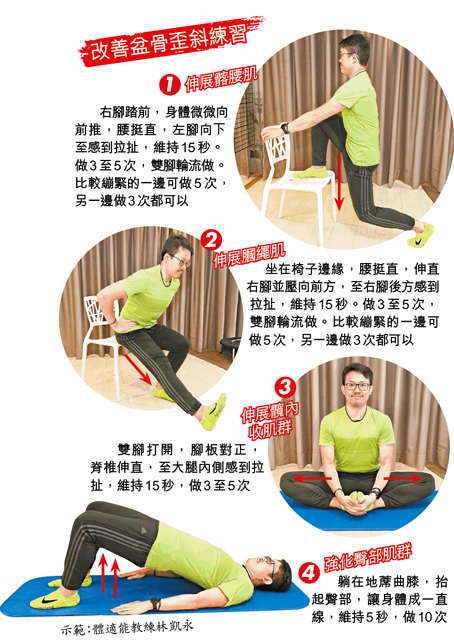 改善盆骨歪斜練習

1 伸展髂腰肌

右腳踏前，身體微微向前推，腰挺直，左腳向下至感到拉扯，維持15秒。做3至5次，雙腳輪流做。比較繃緊的一邊可做5次，另一邊做3次都可以

2 伸展膕繩肌

坐在椅子邊緣，腰挺直，伸直右腳並壓向前方，至右腳後方感到拉扯，維持15秒。做3至5次，雙腳輪流做。比較繃緊的一邊可做5次，另一邊做3次都可以

3 伸展髖內收肌群

雙腳打開，腳板對正，脊椎伸直，至大腿內側感到拉扯，維持15秒，做3至5次

4 強化臀部肌群

躺在地蓆曲膝，抬起臀部，讓身體成一直線，維持5秒，做10次

示範：體適能教練林凱永